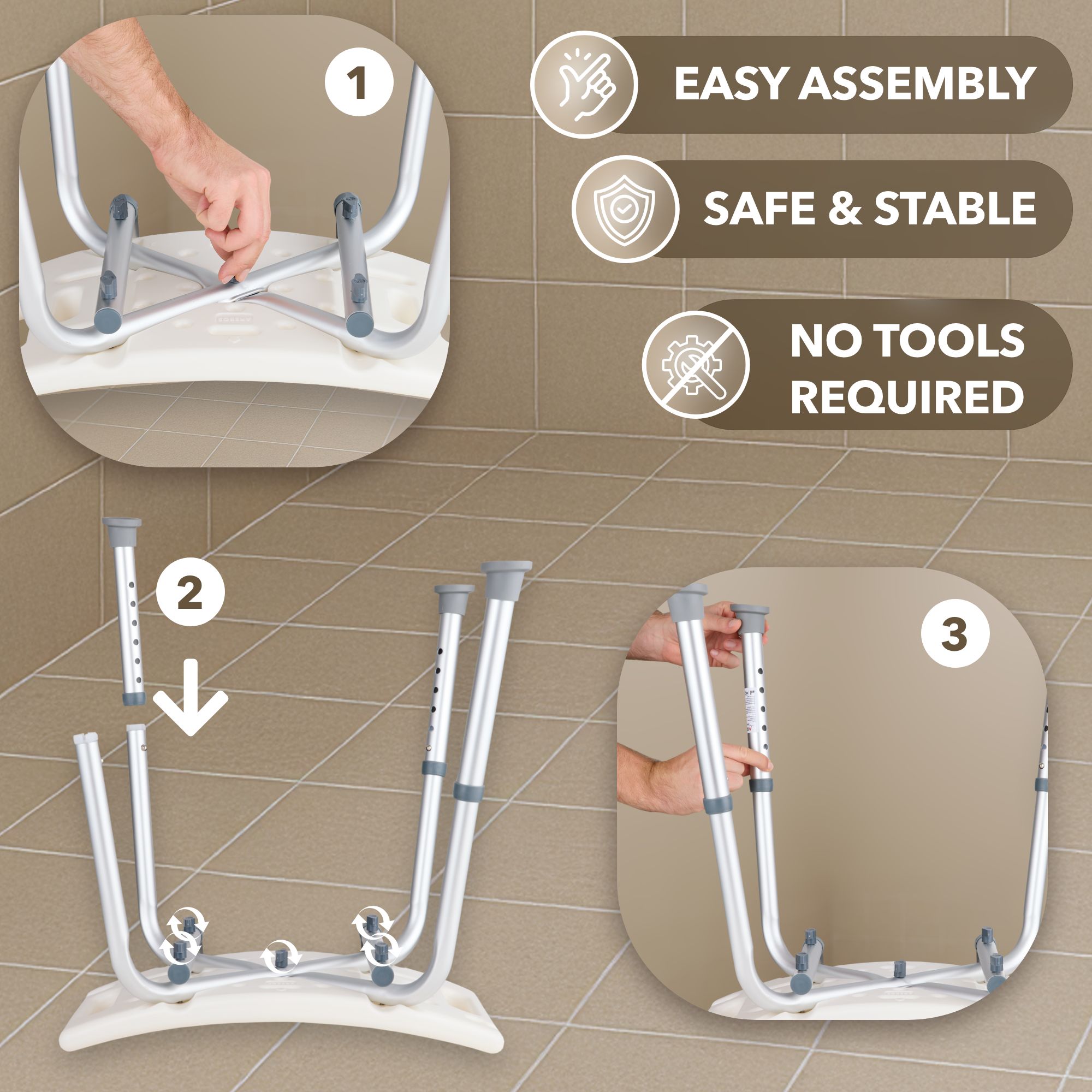 1

EASY ASSEMBLY

SAFE & STABLE

NO TOOLS REQUIRED

2

3