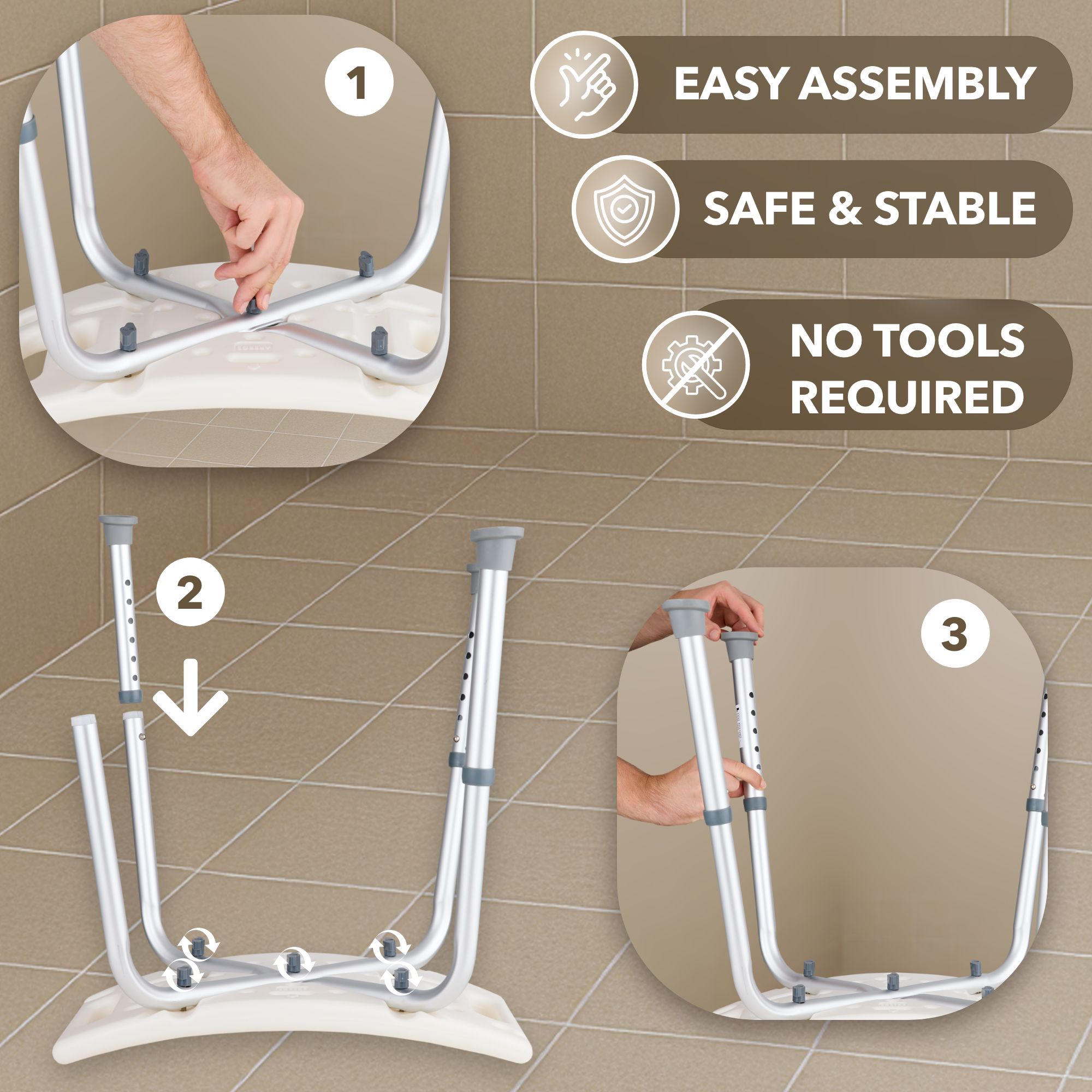 1

EASY ASSEMBLY

SAFE & STABLE

NO TOOLS REQUIRED

2

3